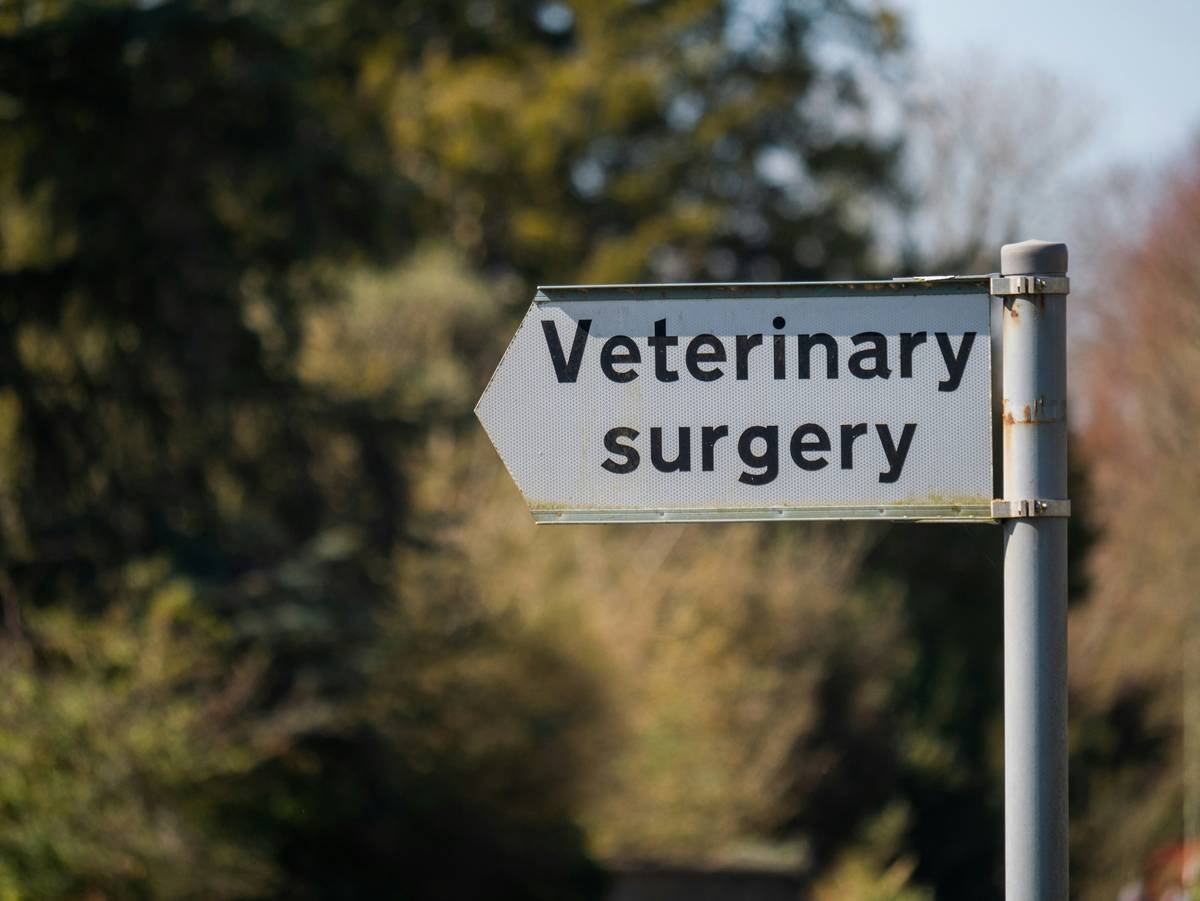 Veterinary
surgery